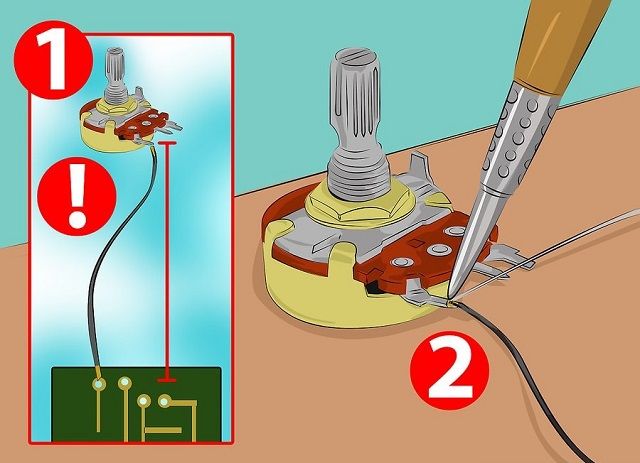 1
!
2